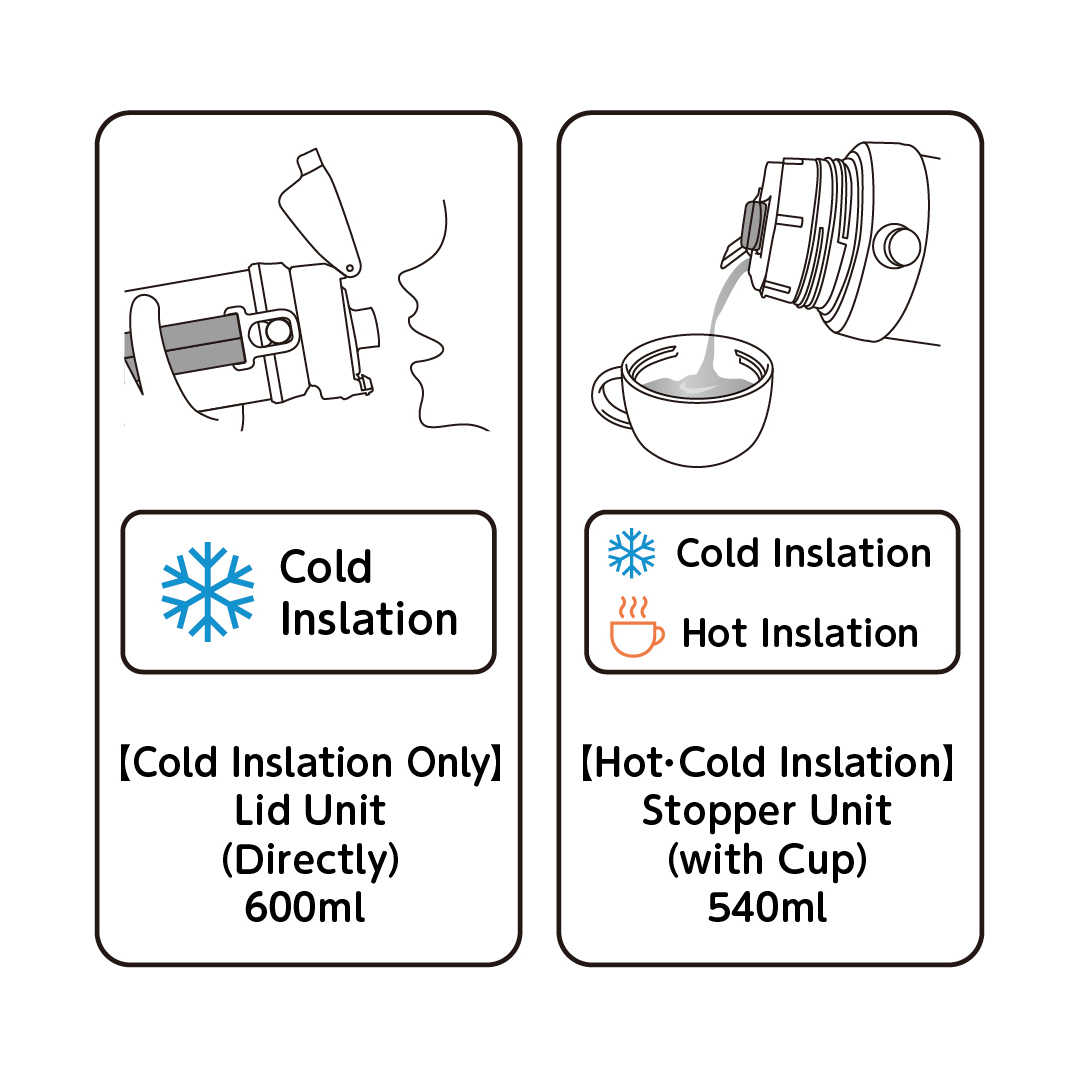 Cold Inslation

【Cold Inslation Only】
Lid Unit
(Directly)
600ml

Cold Inslation

Hot Inslation

【Hot·Cold Inslation】
Stopper Unit
(with Cup)
540ml