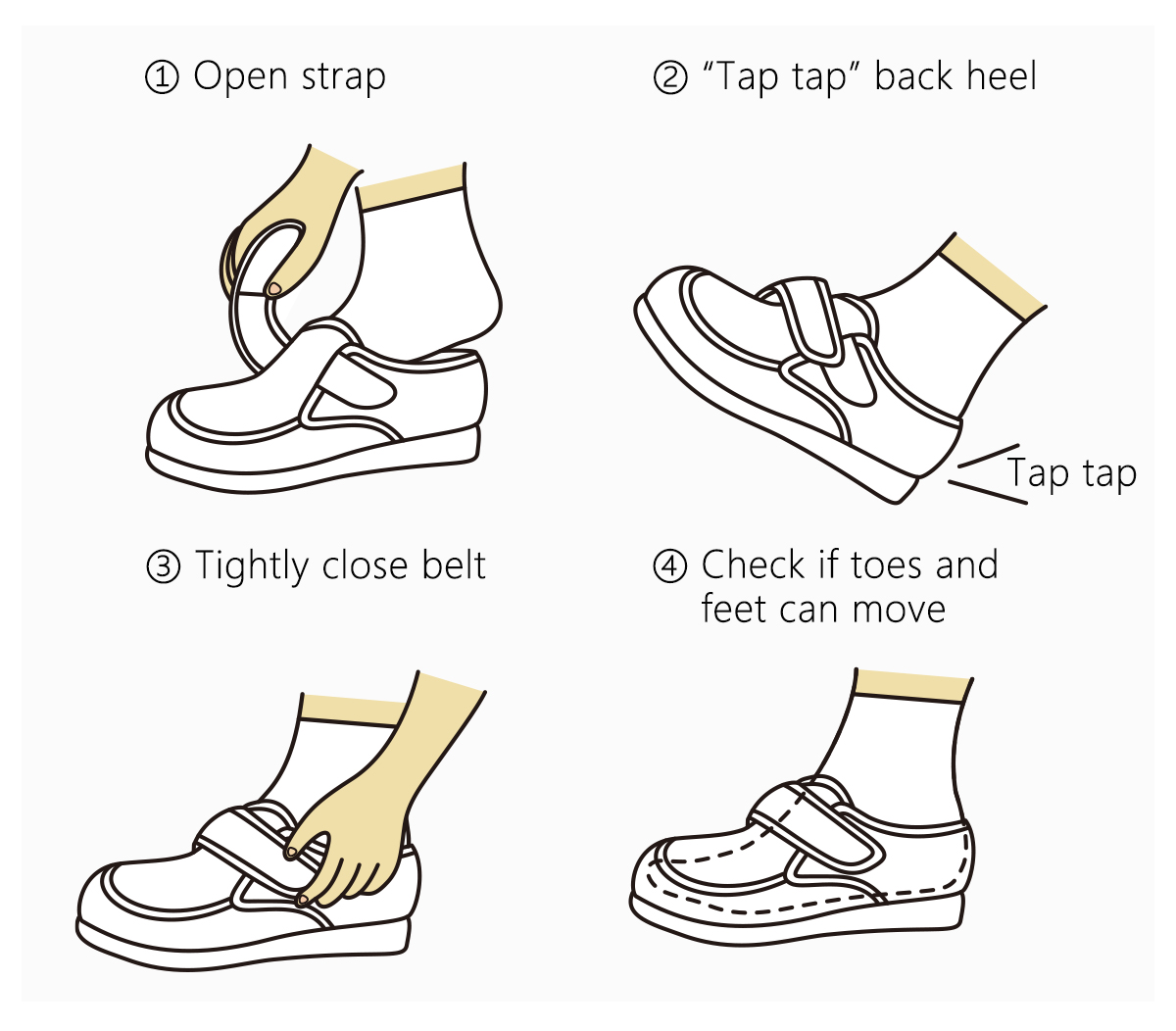 ① Open strap

② "Tap tap" back heel

Tap tap

③ Tightly close belt

④ Check if toes and feet can move